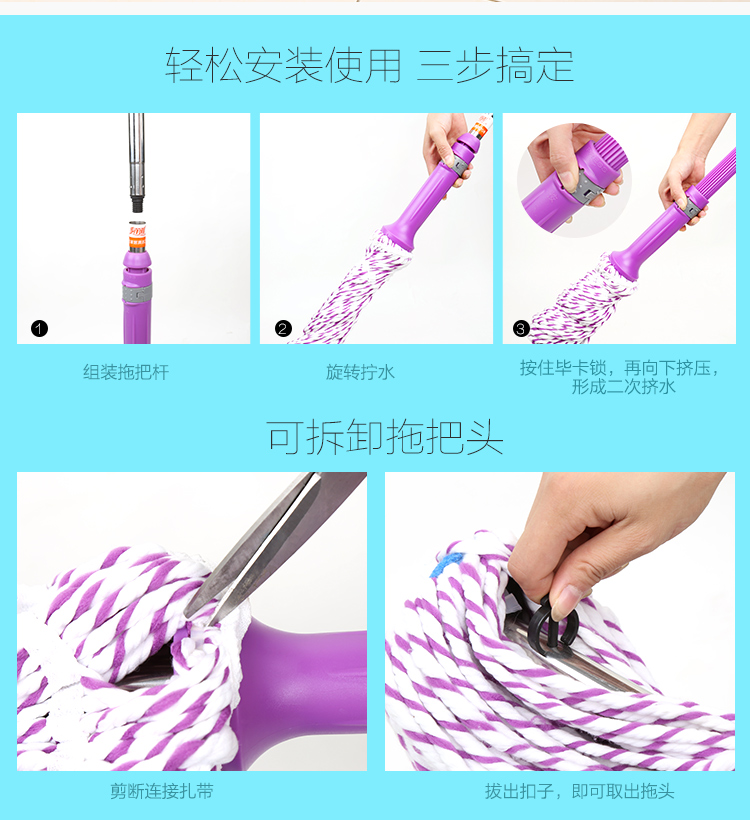 轻松安装使用 三步搞定

1
组装拖把杆

2
旋转拧水

3
按住毕卡锁，再向下挤压，形成二次挤水

可拆卸拖把头

剪断连接扎带

拔出扣子，即可取出拖头