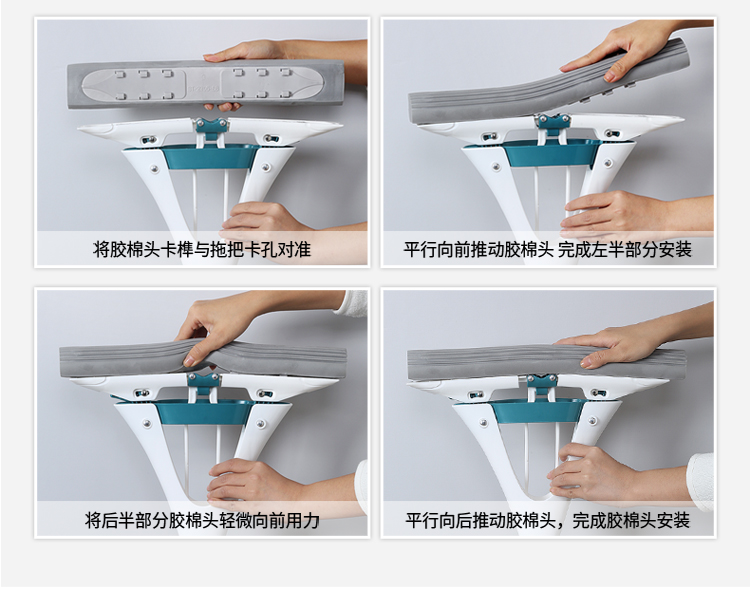 将胶棉头卡榫与拖把卡孔对准

平行向前推动胶棉头 完成左半部分安装

将后半部分胶棉头轻微向前用力

平行向后推动胶棉头，完成胶棉头安装