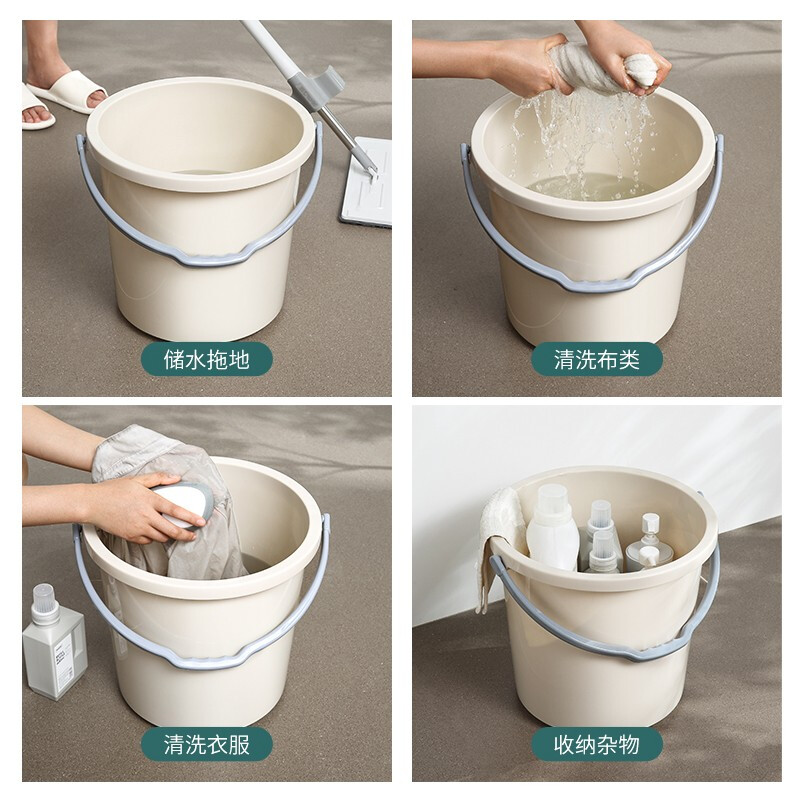 储水拖地

清洗布类

清洗衣服

收纳杂物