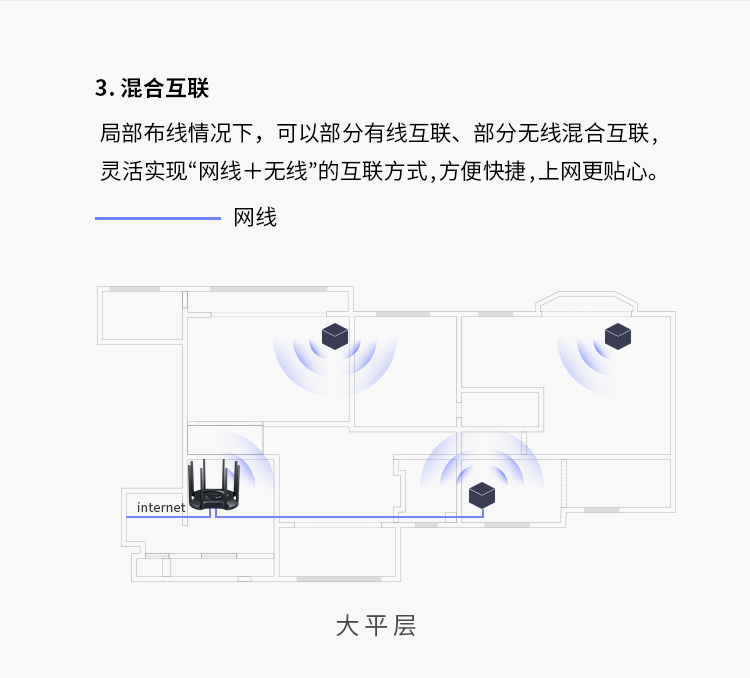 3. 混合互联

局部布线情况下，可以部分有线互联、部分无线混合互联，灵活实现“网线＋无线”的互联方式，方便快捷，上网更贴心。

网线

internet

大平层