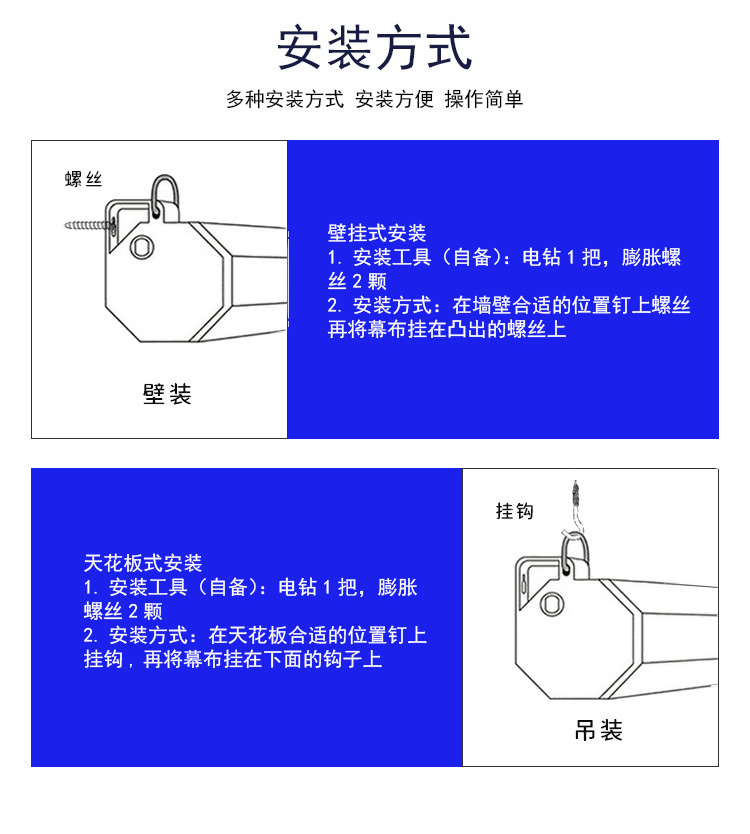 安装方式

多种安装方式 安装方便 操作简单

螺丝

壁装

壁挂式安装
1. 安装工具（自备）：电钻 1 把，膨胀螺丝 2 颗
2. 安装方式：在墙壁合适的位置钉上螺丝再将幕布挂在凸出的螺丝上

天花板式安装
1. 安装工具（自备）：电钻 1 把，膨胀螺丝 2 颗
2. 安装方式：在天花板合适的位置钉上挂钩，再将幕布挂在下面的钩子上

挂钩

吊装