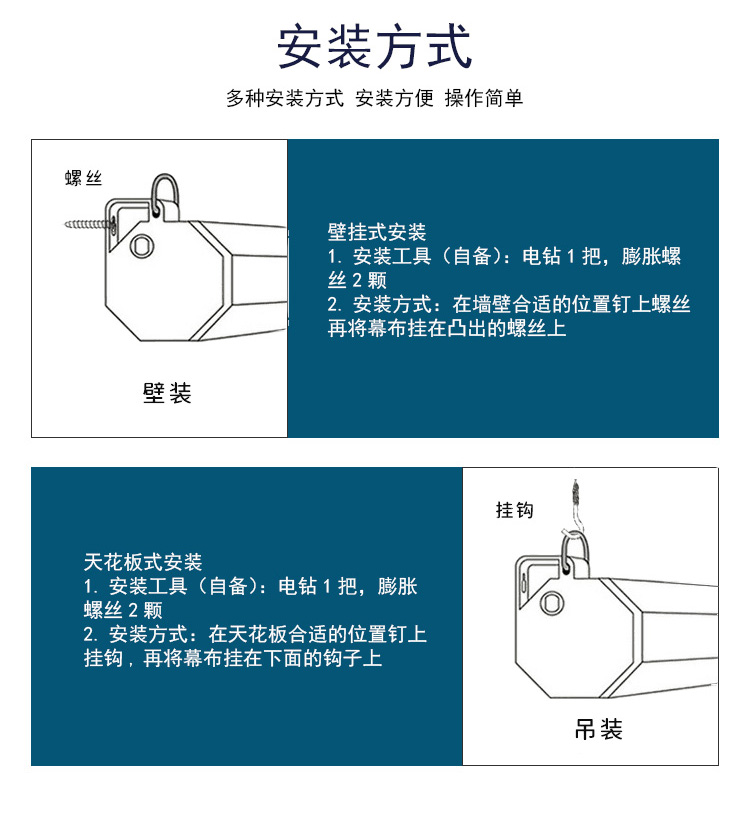 安装方式

多种安装方式 安装方便 操作简单

螺丝

壁装

壁挂式安装
1. 安装工具（自备）：电钻 1 把，膨胀螺丝 2 颗
2. 安装方式：在墙壁合适的位置钉上螺丝再将幕布挂在凸出的螺丝上

天花板式安装
1. 安装工具（自备）：电钻 1 把，膨胀螺丝 2 颗
2. 安装方式：在天花板合适的位置钉上挂钩，再将幕布挂在下面的钩子上

挂钩

吊装