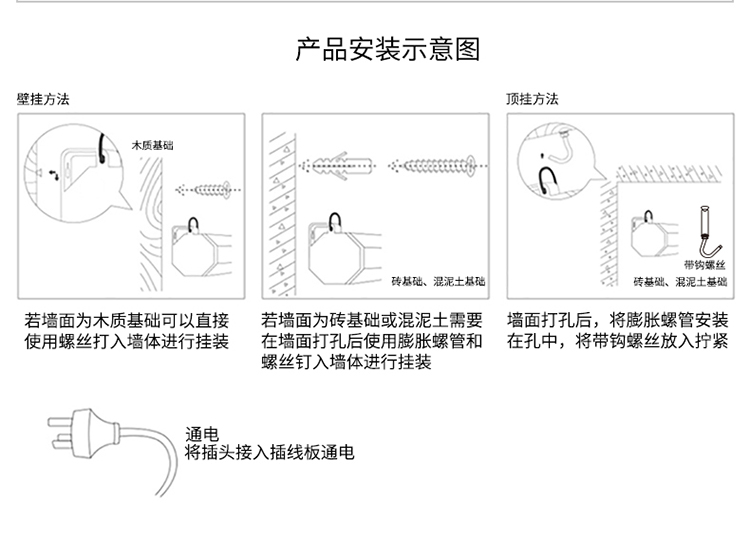 产品安装示意图

壁挂方法

木质基础

若墙面为木质基础可以直接使用螺丝打入墙体进行挂装

砖基础、混泥土基础

若墙面为砖基础或混泥土需要在墙面打孔后使用膨胀螺管和螺丝钉入墙体进行挂装

顶挂方法

带钩螺丝

砖基础、混泥土基础

墙面打孔后，将膨胀螺管安装在孔中，将带钩螺丝放入拧紧

通电
将插头接入插线板通电