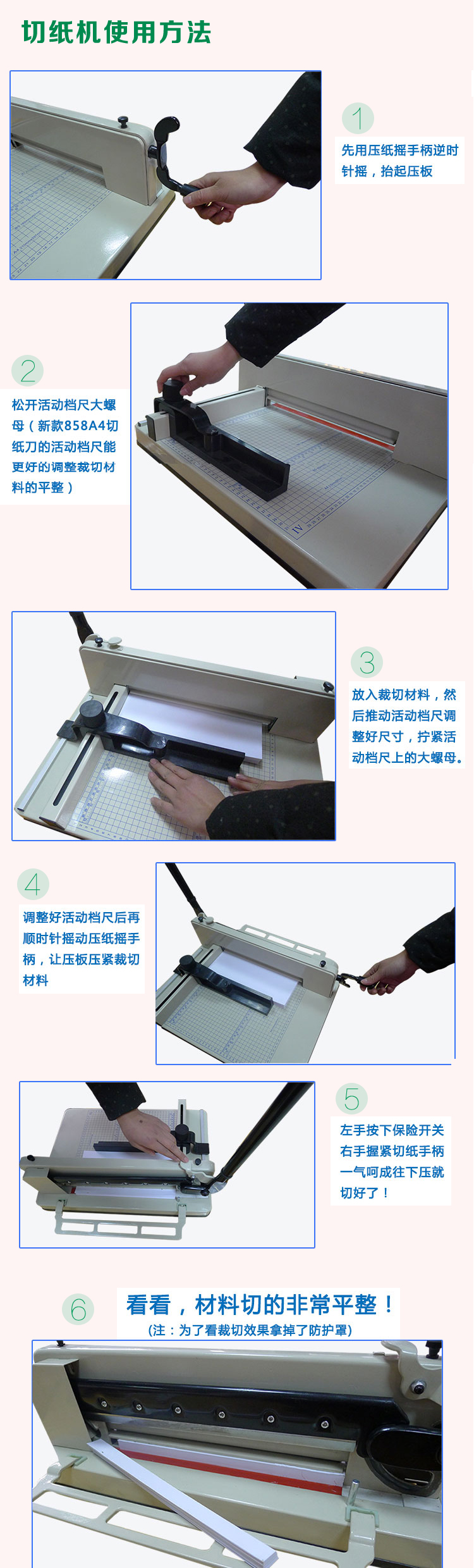 切纸机使用方法

1
先用压纸摇手柄逆时针摇，抬起压板

2
松开活动档尺大螺母（新款858A4切纸刀的活动档尺能更好的调整裁切材料的平整）

IV

3
放入裁切材料，然后推动活动档尺调整好尺寸，拧紧活动档尺上的大螺母。

4
调整好活动档尺后再顺时针摇动压纸摇手柄，让压板压紧裁切材料

5
左手按下保险开关右手握紧切纸手柄一气呵成往下压就切好了！

6
看看，材料切的非常平整！
(注：为了看裁切效果拿掉了防护罩)