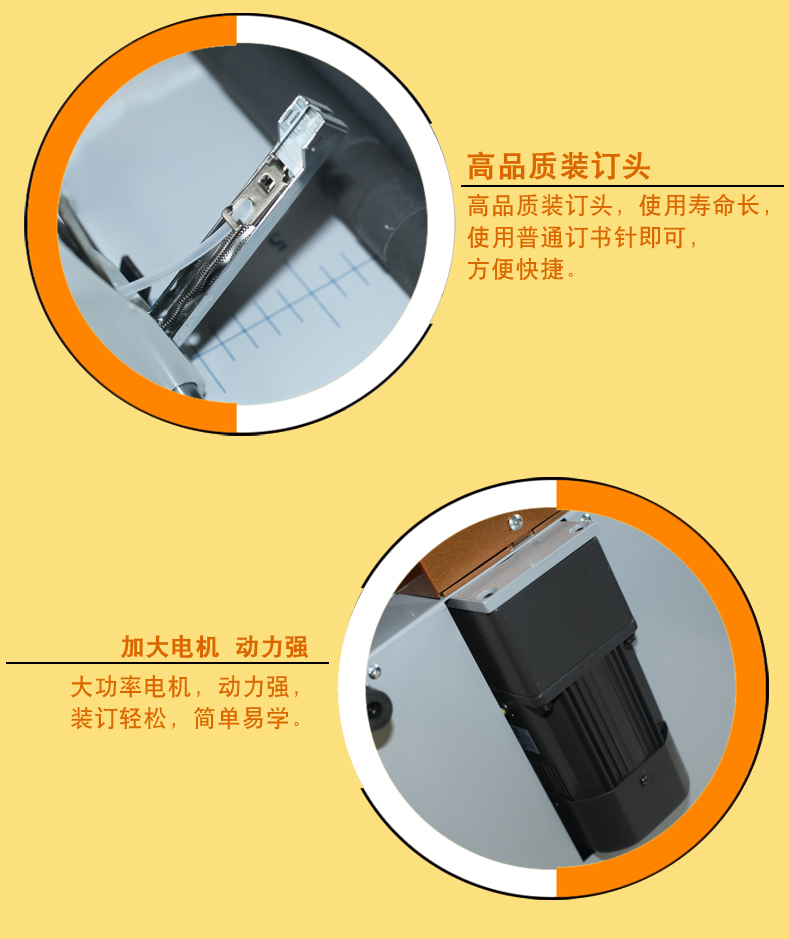 高品质装订头

高品质装订头，使用寿命长，使用普通订书针即可，方便快捷。

加大电机 动力强

大功率电机，动力强，装订轻松，简单易学。