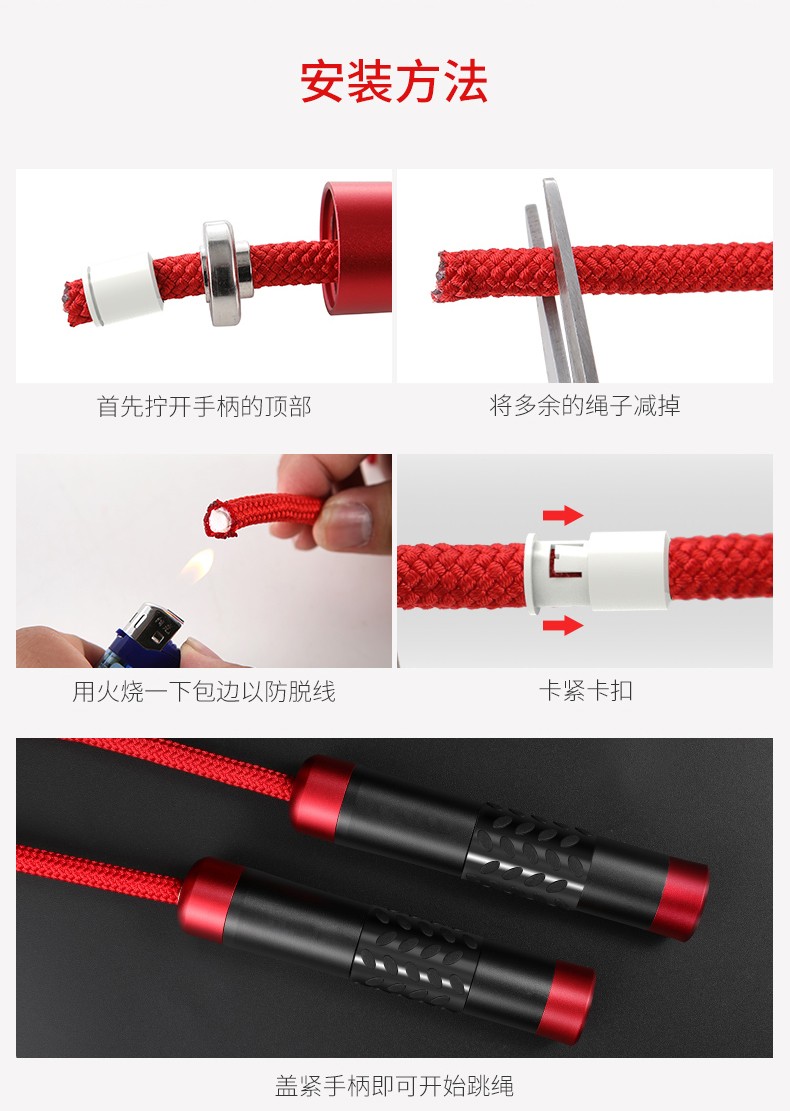 安装方法

首先拧开手柄的顶部

将多余的绳子减掉

用火烧一下包边以防脱线

卡紧卡扣

盖紧手柄即可开始跳绳