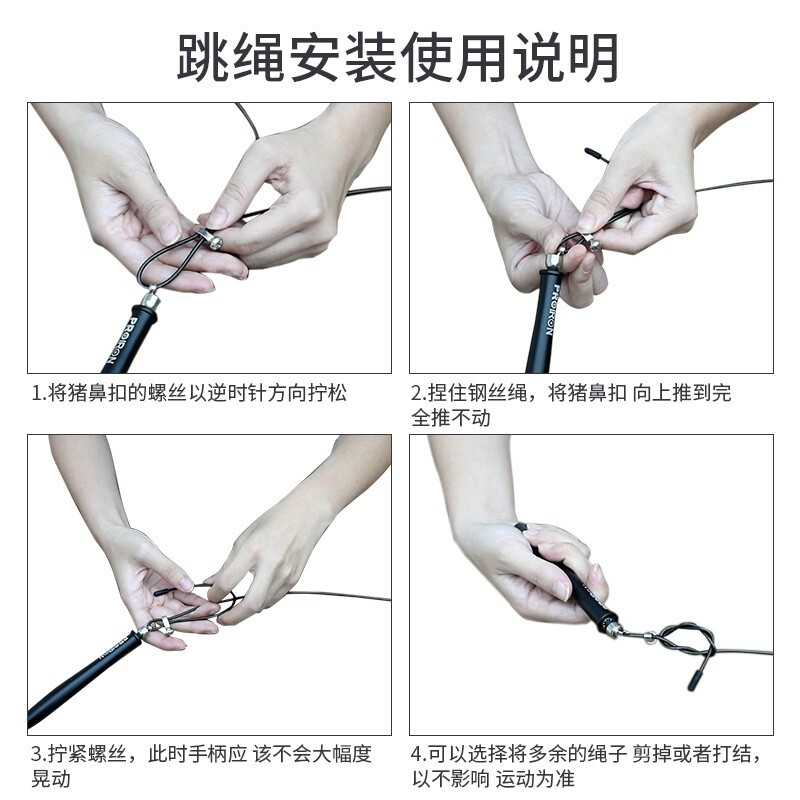 跳绳安装使用说明

PROIRON

1.将猪鼻扣的螺丝以逆时针方向拧松

PROIRON

2.捏住钢丝绳，将猪鼻扣 向上推到完全推不动

PROIRON

3.拧紧螺丝，此时手柄应 该不会大幅度晃动

4.可以选择将多余的绳子 剪掉或者打结，以不影响 运动为准