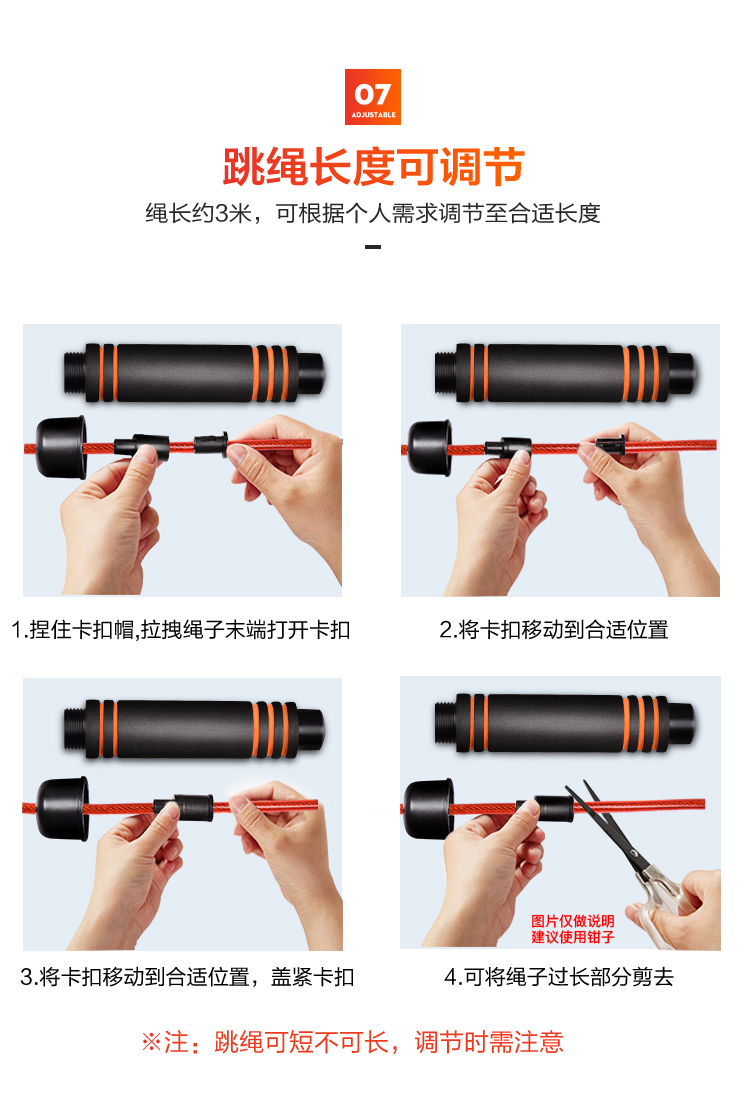 07
ADJUSTABLE

跳绳长度可调节

绳长约3米，可根据个人需求调节至合适长度

1.捏住卡扣帽,拉拽绳子末端打开卡扣

2.将卡扣移动到合适位置

3.将卡扣移动到合适位置，盖紧卡扣

图片仅做说明
建议使用钳子

4.可将绳子过长部分剪去

※注：跳绳可短不可长，调节时需注意