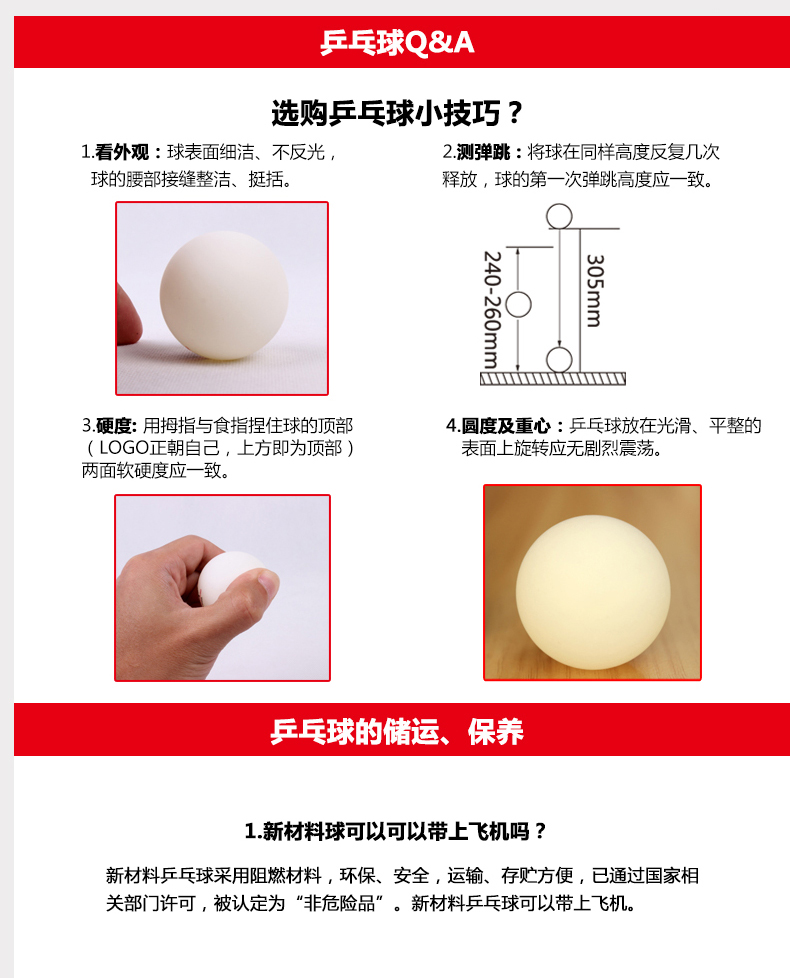 乒乓球Q&A

选购乒乓球小技巧？

1.看外观：球表面细洁、不反光，球的腰部接缝整洁、挺括。

2.测弹跳：将球在同样高度反复几次释放，球的第一次弹跳高度应一致。

240-260mm

305mm

3.硬度: 用拇指与食指捏住球的顶部（LOGO正朝自己，上方即为顶部）两面软硬度应一致。

4.圆度及重心：乒乓球放在光滑、平整的表面上旋转应无剧烈震荡。

乒乓球的储运、保养

1.新材料球可以可以带上飞机吗？

新材料乒乓球采用阻燃材料，环保、安全，运输、存贮方便，已通过国家相关部门许可，被认定为“非危险品”。新材料乒乓球可以带上飞机。