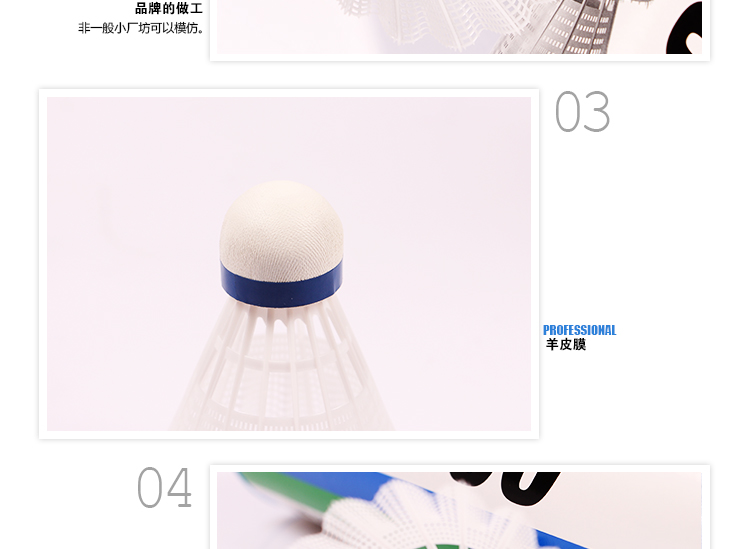 品牌的做工
非一般小厂坊可以模仿。

03

PROFESSIONAL
羊皮膜

04