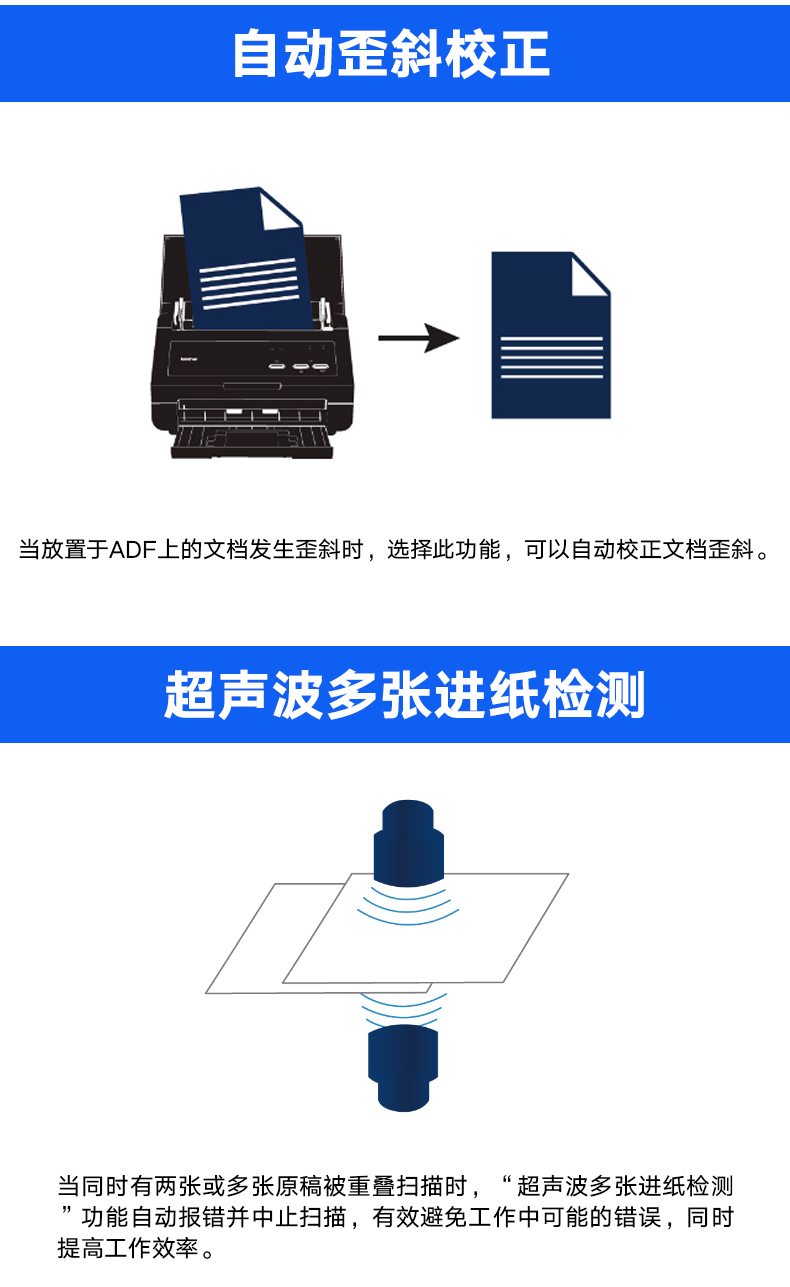 自动歪斜校正

brother

当放置于ADF上的文档发生歪斜时，选择此功能，可以自动校正文档歪斜。

超声波多张进纸检测

当同时有两张或多张原稿被重叠扫描时，“超声波多张进纸检测”功能自动报错并中止扫描，有效避免工作中可能的错误，同时提高工作效率。