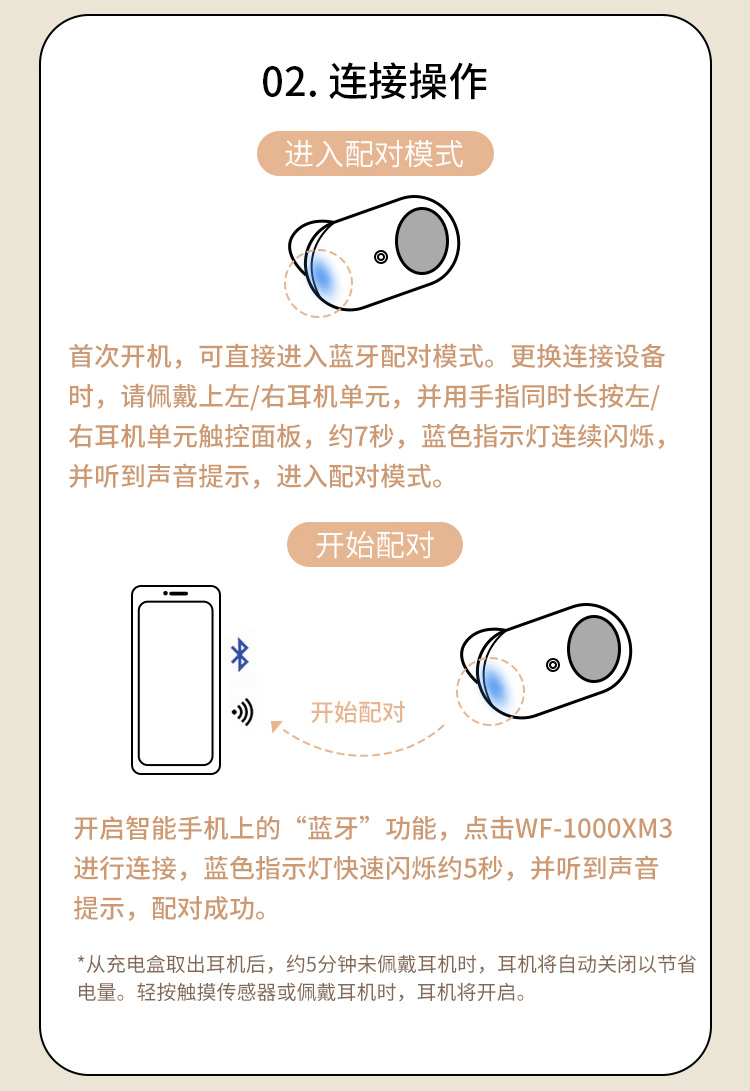 02. 连接操作

进入配对模式

首次开机，可直接进入蓝牙配对模式。更换连接设备时，请佩戴上左/右耳机单元，并用手指同时长按左/右耳机单元触控面板，约7秒，蓝色指示灯连续闪烁，并听到声音提示，进入配对模式。

开始配对

开始配对

开启智能手机上的“蓝牙”功能，点击WF-1000XM3进行连接，蓝色指示灯快速闪烁约5秒，并听到声音提示，配对成功。

*从充电盒取出耳机后，约5分钟未佩戴耳机时，耳机将自动关闭以节省电量。轻按触摸传感器或佩戴耳机时，耳机将开启。