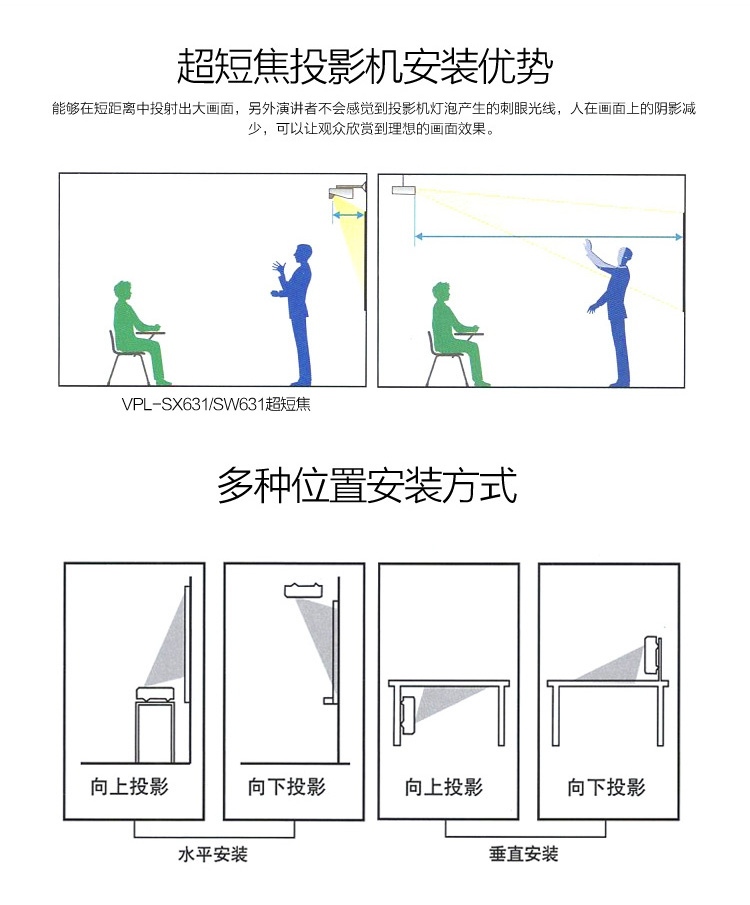 超短焦投影机安装优势

能够在短距离中投射出大画面，另外演讲者不会感觉到投影机灯泡产生的刺眼光线，人在画面上的阴影减少，可以让观众欣赏到理想的画面效果。

VPL-SX631/SW631超短焦

多种位置安装方式

向上投影

向下投影

向上投影

向下投影

水平安装

垂直安装