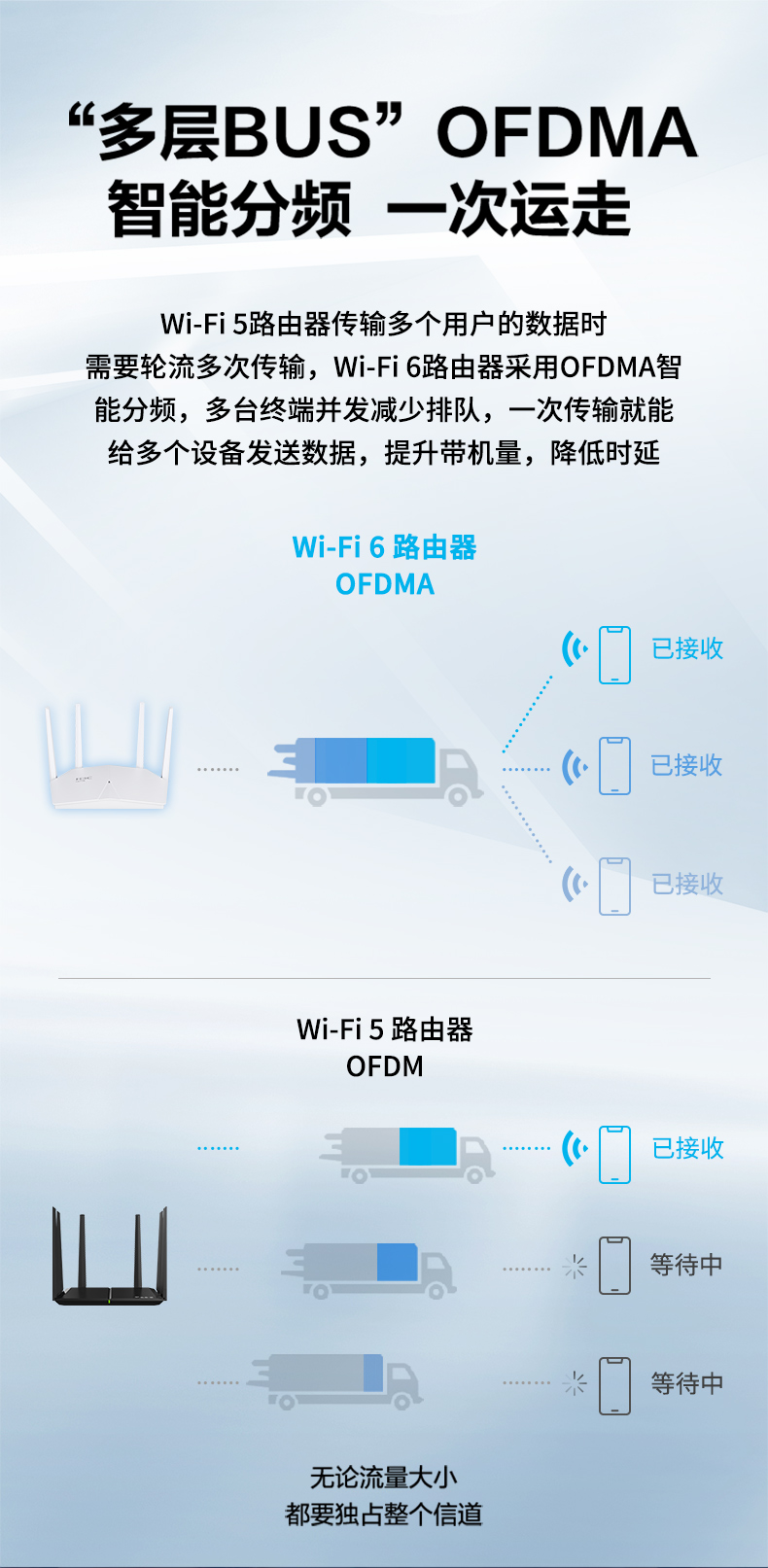 “多层BUS”OFDMA
智能分频 一次运走

Wi-Fi 5路由器传输多个用户的数据时需要轮流多次传输，Wi-Fi 6路由器采用OFDMA智能分频，多台终端并发减少排队，一次传输就能给多个设备发送数据，提升带机量，降低时延

Wi-Fi 6 路由器
OFDMA

已接收

已接收

已接收

Wi-Fi 5 路由器
OFDM

已接收

等待中

等待中

无论流量大小
都要独占整个信道