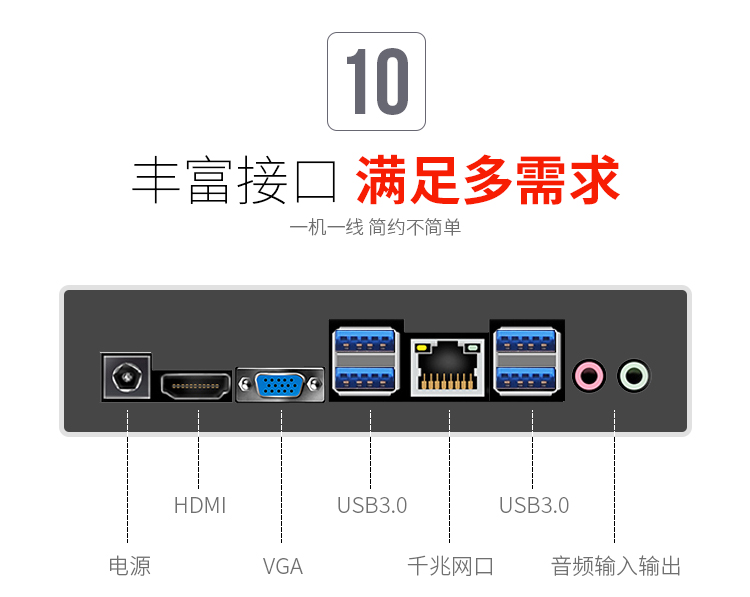 10

丰富接口 满足多需求

一机一线 简约不简单

HDMI

USB3.0

USB3.0

电源

VGA

千兆网口

音频输入输出