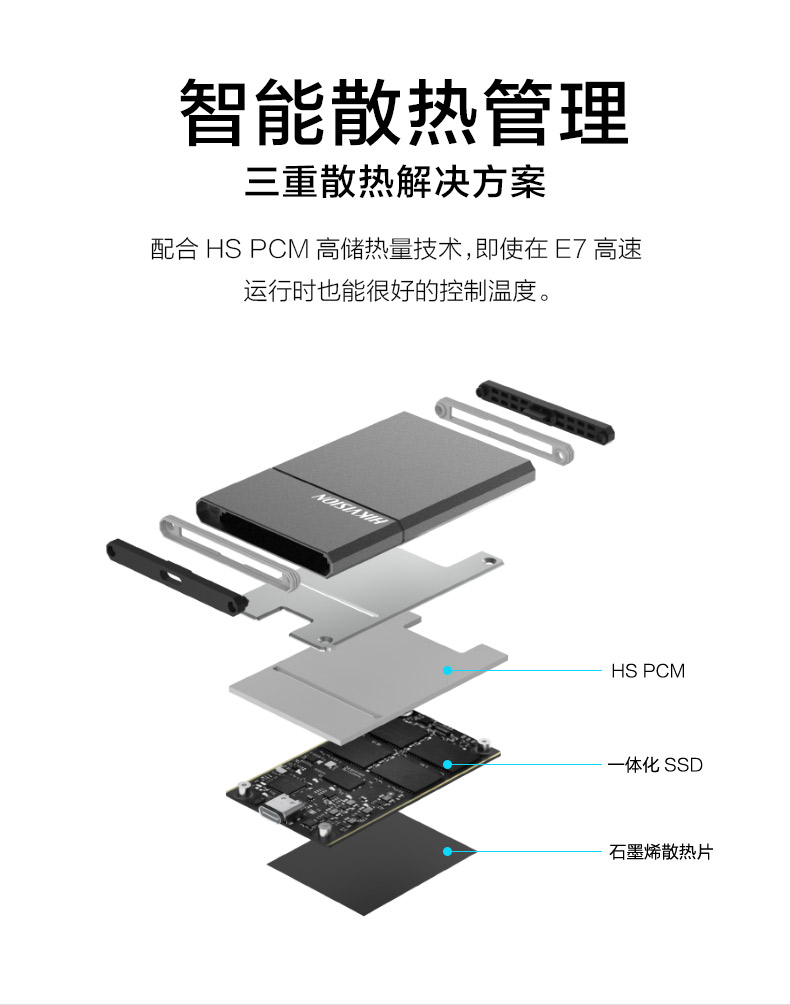 智能散热管理

三重散热解决方案

配合 HS PCM 高储热量技术，即使在 E7 高速运行时也能很好的控制温度。

HIKVISION

HS PCM

一体化 SSD

石墨烯散热片