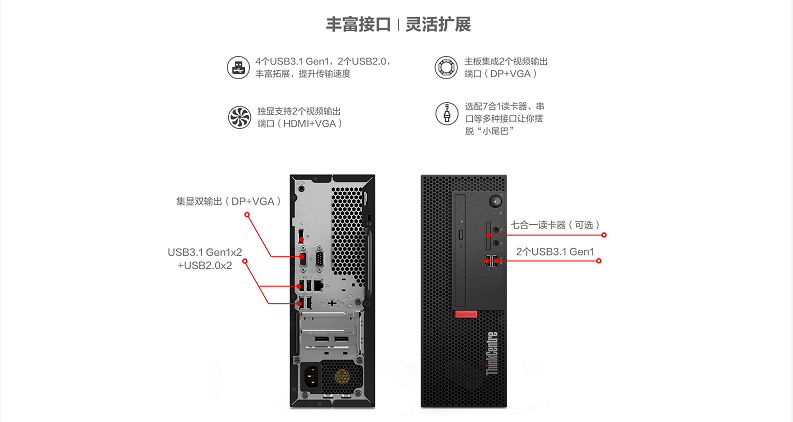 丰富接口 | 灵活扩展

4个USB3.1 Gen1，2个USB2.0，丰富拓展，提升传输速度

主板集成2个视频输出端口（DP+VGA）

独显支持2个视频输出端口（HDMI+VGA）

选配7合1读卡器、串口等多种接口让你摆脱“小尾巴”

集显双输出（DP+VGA）

USB3.1 Gen1x2
+USB2.0x2

七合一读卡器（可选）

2个USB3.1 Gen1

ThinkCentre