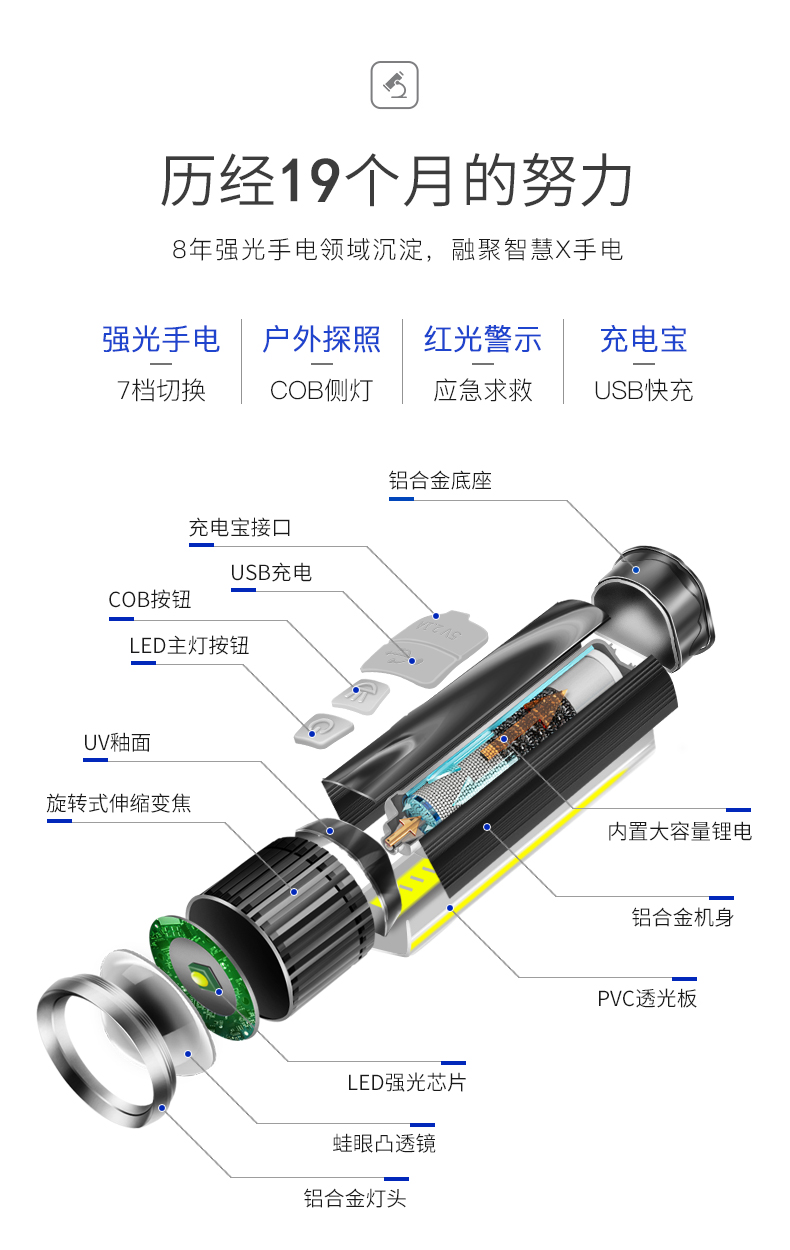 历经19个月的努力

8年强光手电领域沉淀，融聚智慧X手电

强光手电
7档切换

户外探照
COB侧灯

红光警示
应急求救

充电宝
USB快充

铝合金底座
充电宝接口
USB充电
COB按钮
LED主灯按钮
UV釉面
旋转式伸缩变焦
内置大容量锂电
铝合金机身
PVC透光板
LED强光芯片
蛙眼凸透镜
铝合金灯头