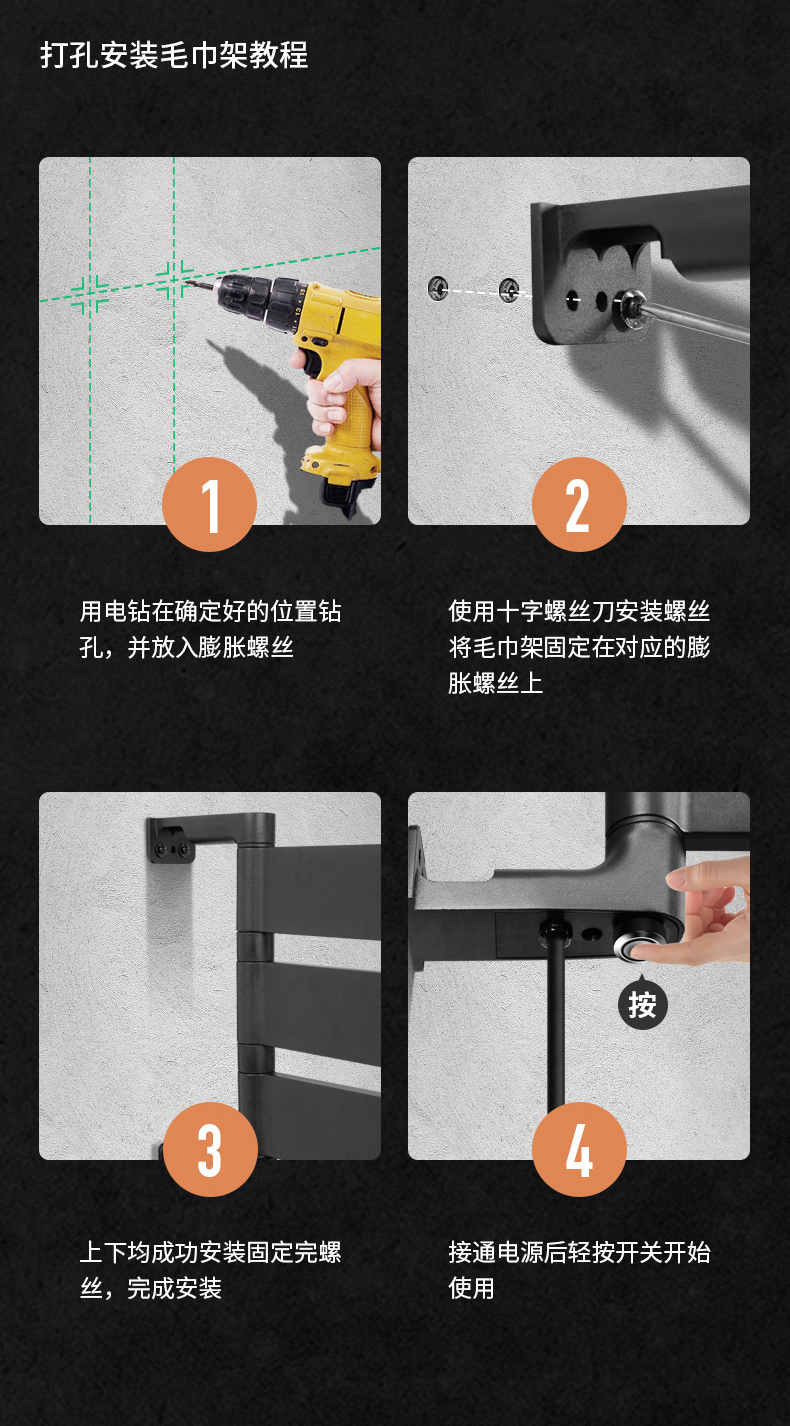 打孔安装毛巾架教程

1

用电钻在确定好的位置钻孔，并放入膨胀螺丝

2

使用十字螺丝刀安装螺丝将毛巾架固定在对应的膨胀螺丝上

3

上下均成功安装固定完螺丝，完成安装

按

4

接通电源后轻按开关开始使用