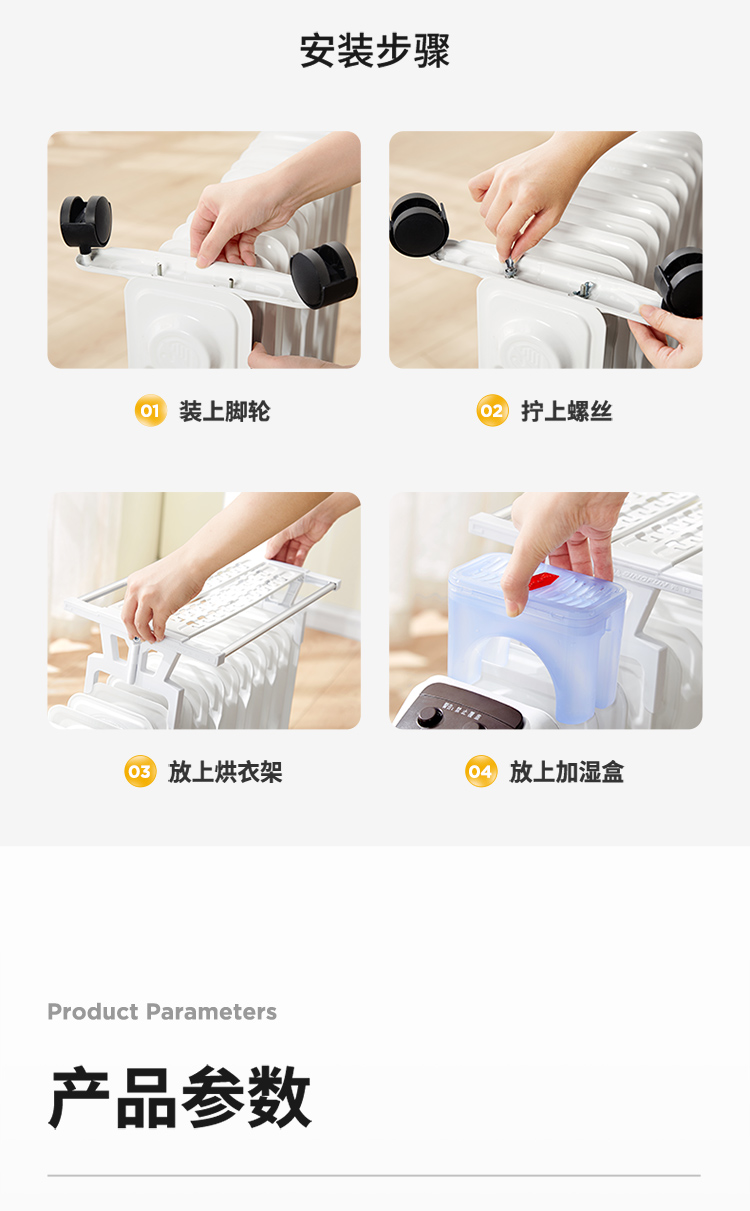 安装步骤

01 装上脚轮

02 拧上螺丝

03 放上烘衣架

04 放上加湿盒

Product Parameters

产品参数