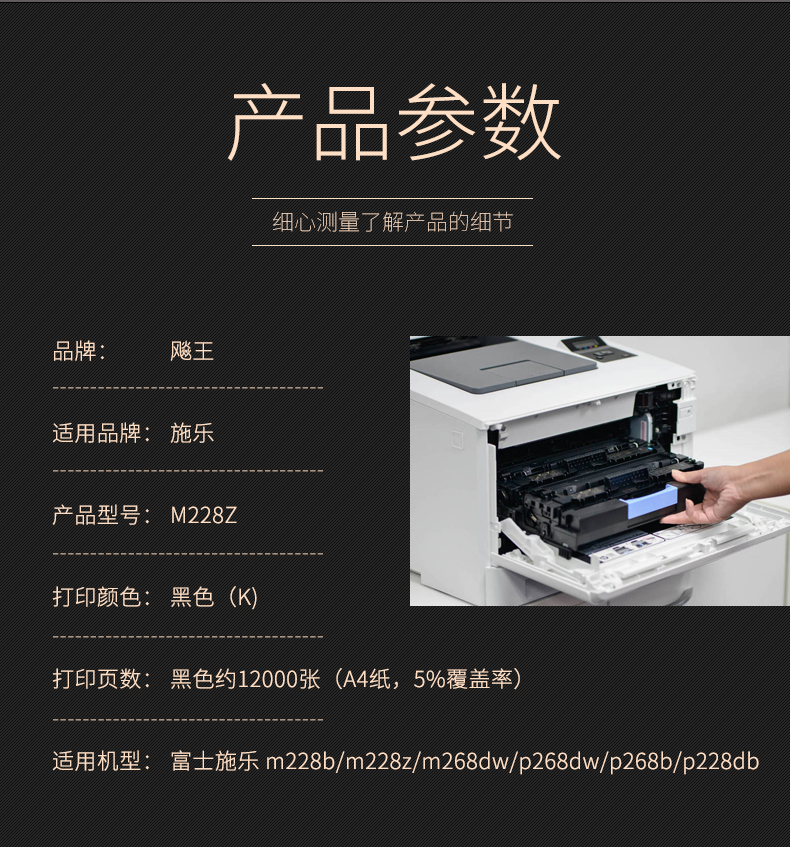 产品参数

细心测量了解产品的细节

品牌： 飚王

适用品牌： 施乐

产品型号： M228Z

打印颜色： 黑色（K)

打印页数： 黑色约12000张（A4纸，5%覆盖率）

适用机型： 富士施乐 m228b/m228z/m268dw/p268dw/p268b/p228db