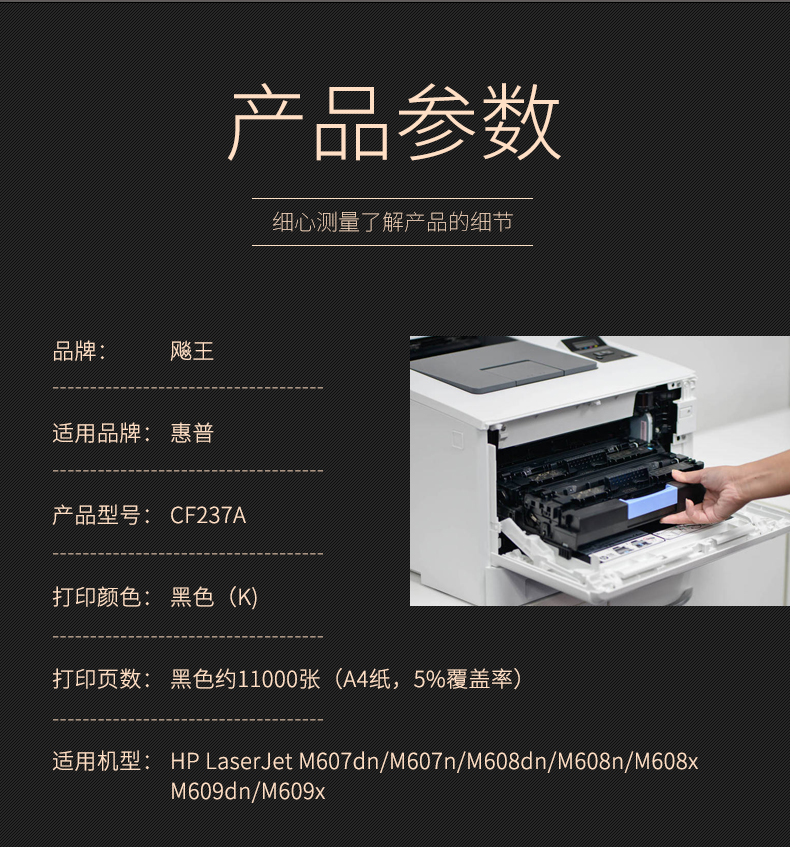 产品参数

细心测量了解产品的细节

品牌： 飚王

适用品牌： 惠普

产品型号： CF237A

打印颜色： 黑色（K）

打印页数： 黑色约11000张（A4纸，5%覆盖率）

适用机型： HP LaserJet M607dn/M607n/M608dn/M608n/M608x M609dn/M609x