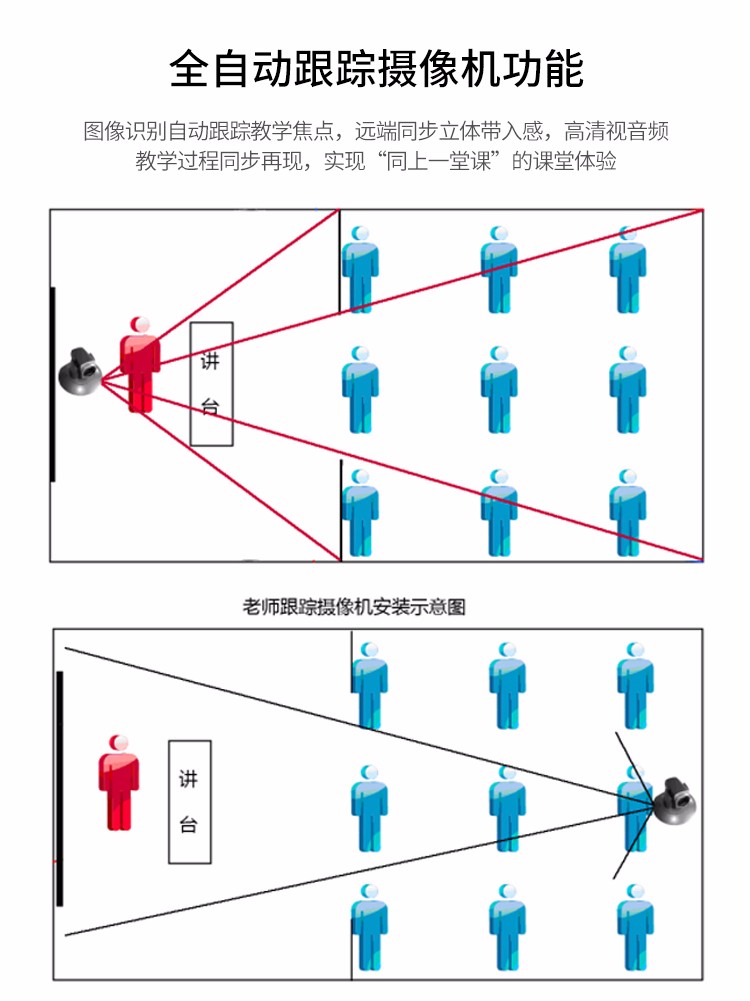 全自动跟踪摄像机功能

图像识别自动跟踪教学焦点，远端同步立体带入感，高清视音频教学过程同步再现，实现“同上一堂课”的课堂体验

讲台

老师跟踪摄像机安装示意图

讲台