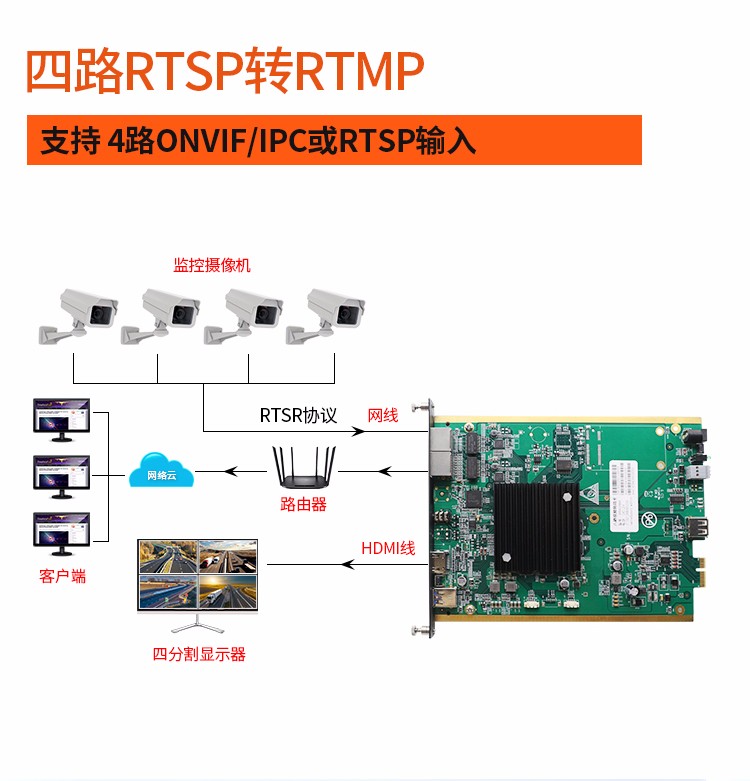 四路RTSP转RTMP

支持 4路ONVIF/IPC或RTSP输入

监控摄像机

RTSR协议

网线

网络云

路由器

HDMI线

客户端

四分割显示器