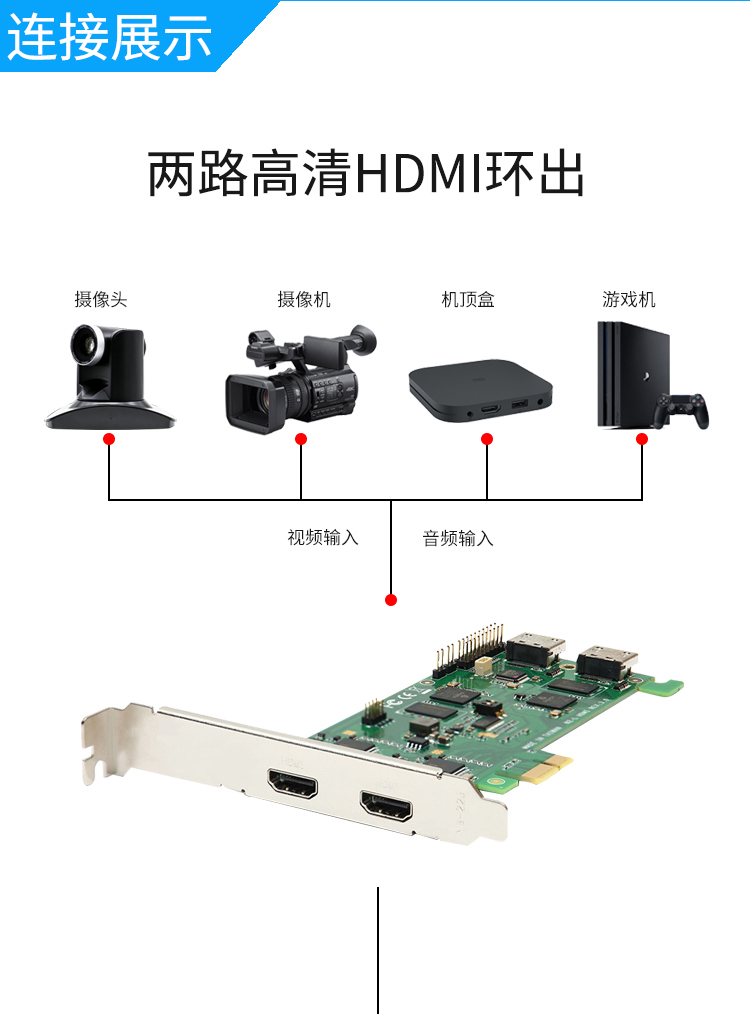 连接展示

两路高清HDMI环出

摄像头

摄像机

机顶盒

游戏机

视频输入

音频输入