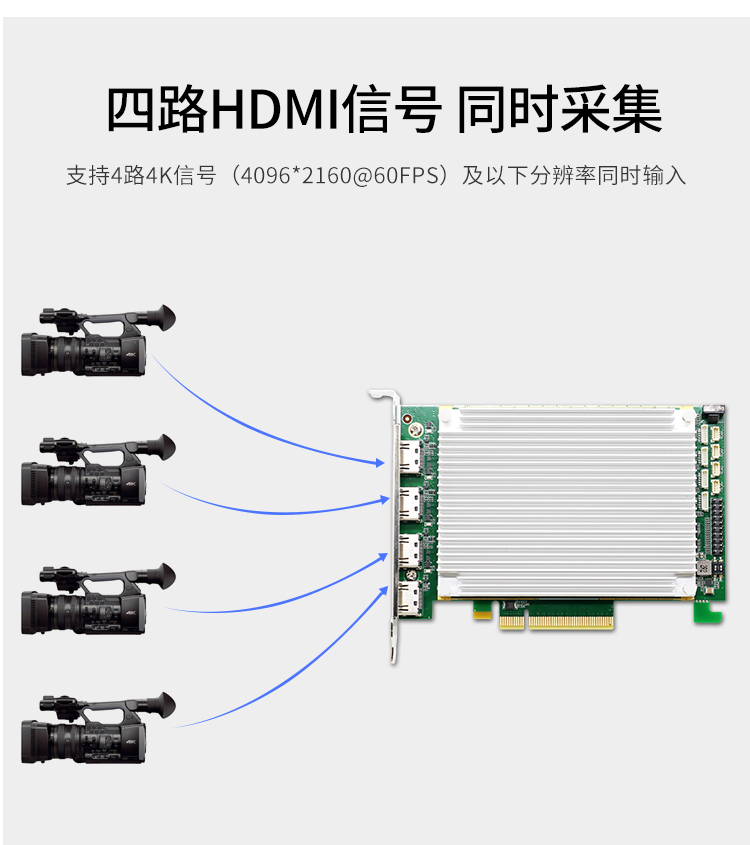 四路HDMI信号 同时采集

支持4路4K信号（4096*2160@60FPS）及以下分辨率同时输入

4K

4K

4K

4K