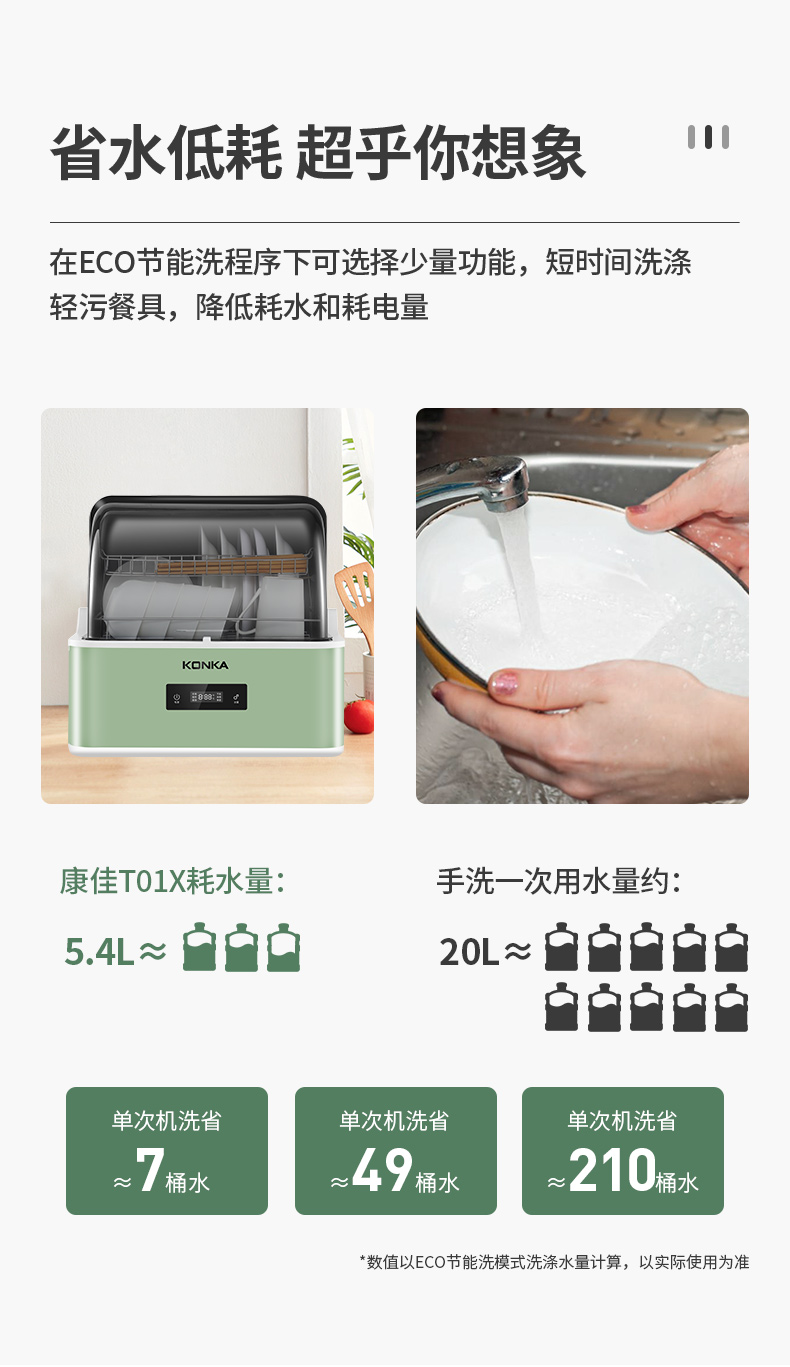 省水低耗 超乎你想象

在ECO节能洗程序下可选择少量功能，短时间洗涤轻污餐具，降低耗水和耗电量

KONKA

康佳T01X耗水量：

5.4L≈

手洗一次用水量约：

20L≈

单次机洗省
≈7桶水

单次机洗省
≈49桶水

单次机洗省
≈210桶水

*数值以ECO节能洗模式洗涤水量计算，以实际使用为准