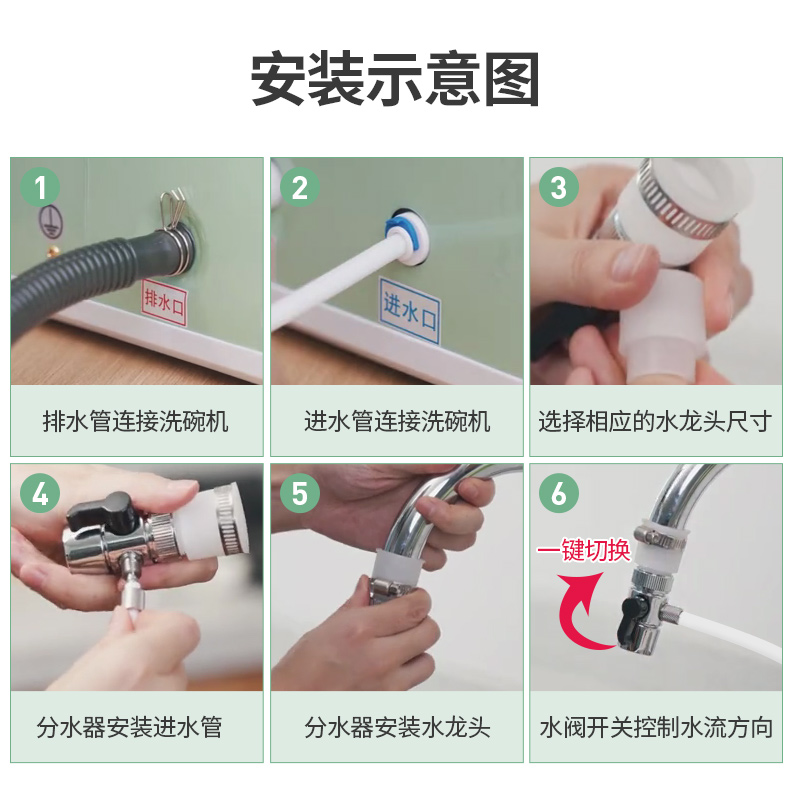 安装示意图

1
排水口
排水管连接洗碗机

2
进水口
进水管连接洗碗机

3
选择相应的水龙头尺寸

4
分水器安装进水管

5
分水器安装水龙头

6
一键切换
水阀开关控制水流方向