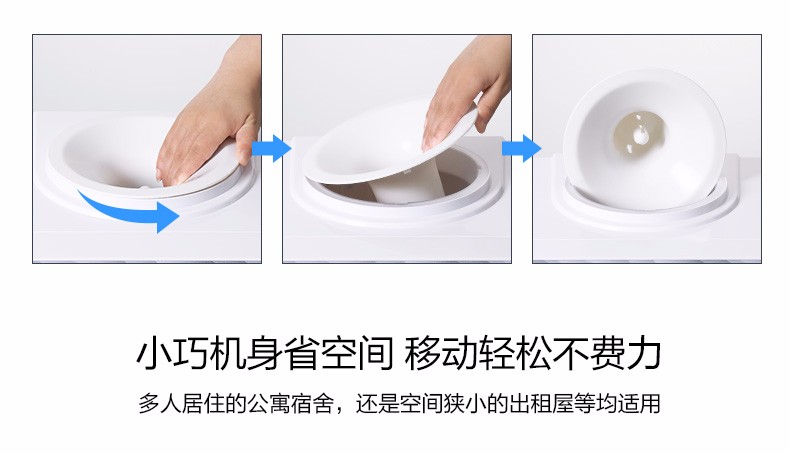 小巧机身省空间 移动轻松不费力

多人居住的公寓宿舍，还是空间狭小的出租屋等均适用