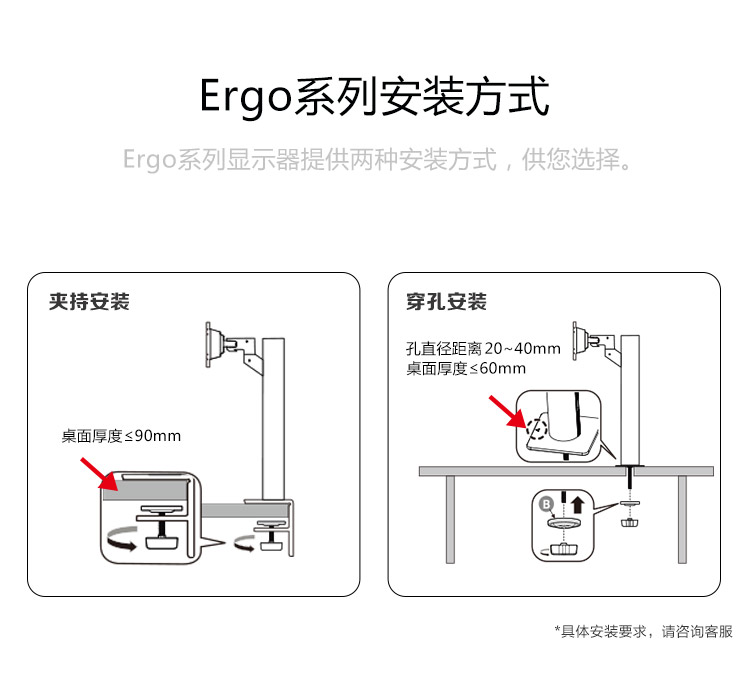 Ergo系列安装方式

Ergo系列显示器提供两种安装方式，供您选择。

夹持安装

桌面厚度≤90mm

穿孔安装

孔直径距离 20~40mm
桌面厚度≤60mm

B

*具体安装要求，请咨询客服