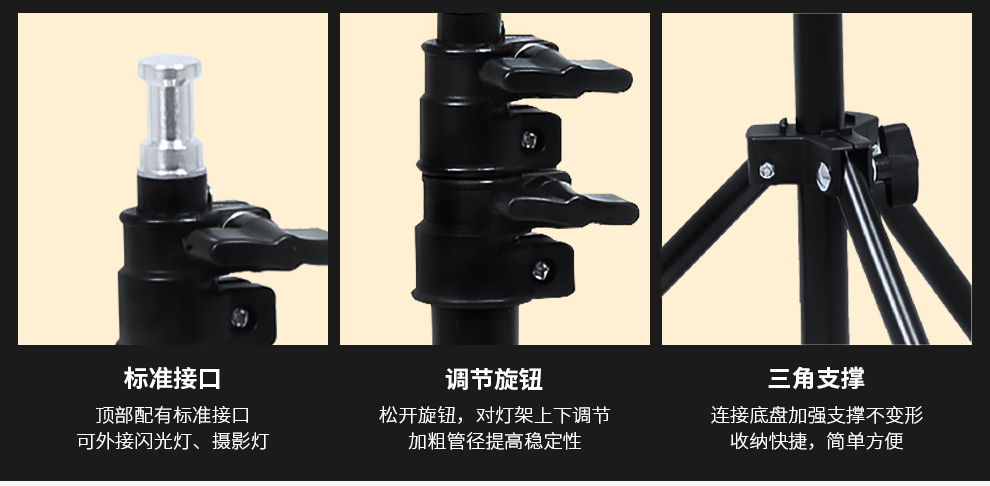 标准接口

顶部配有标准接口
可外接闪光灯、摄影灯

调节旋钮

松开旋钮，对灯架上下调节
加粗管径提高稳定性

三角支撑

连接底盘加强支撑不变形
收纳快捷，简单方便