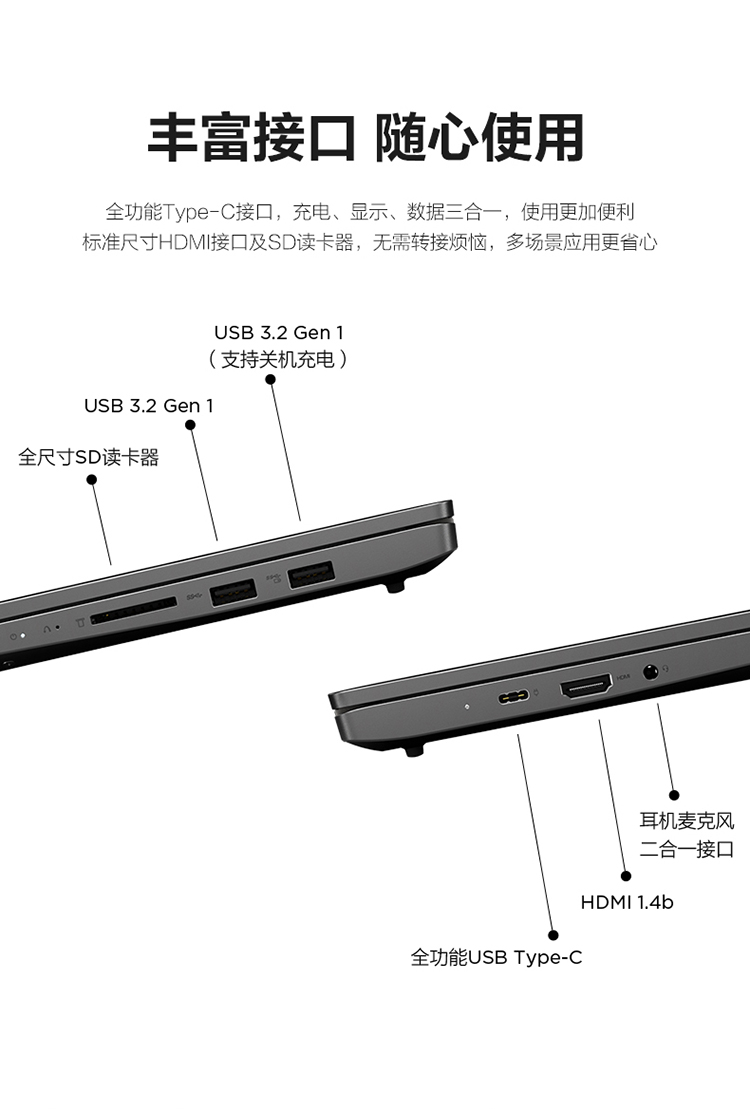 丰富接口 随心使用

全功能Type-C接口，充电、显示、数据三合一，使用更加便利
标准尺寸HDMI接口及SD读卡器，无需转接烦恼，多场景应用更省心

USB 3.2 Gen 1
（支持关机充电）

USB 3.2 Gen 1

全尺寸SD读卡器

耳机麦克风
二合一接口

HDMI 1.4b

全功能USB Type-C