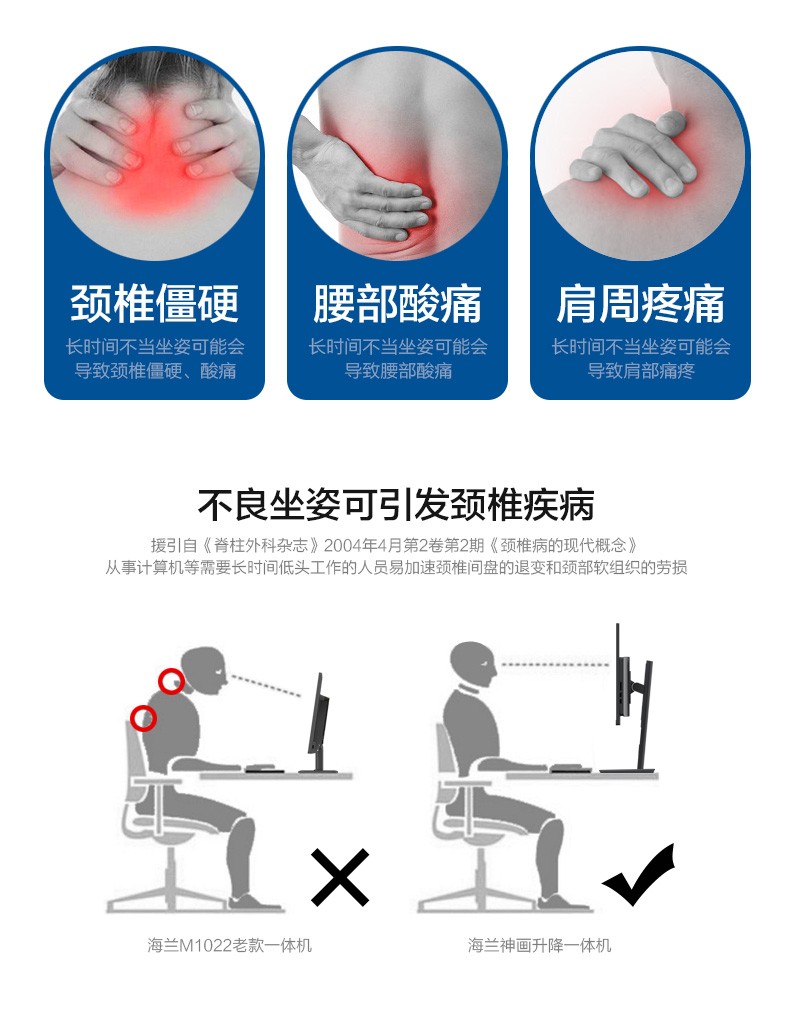 颈椎僵硬
长时间不当坐姿可能会导致颈椎僵硬、酸痛

腰部酸痛
长时间不当坐姿可能会导致腰部酸痛

肩周疼痛
长时间不当坐姿可能会导致肩部痛疼

不良坐姿可引发颈椎疾病

援引自《脊柱外科杂志》2004年4月第2卷第2期《颈椎病的现代概念》
从事计算机等需要长时间低头工作的人员易加速颈椎间盘的退变和颈部软组织的劳损

海兰M1022老款一体机

海兰神画升降一体机