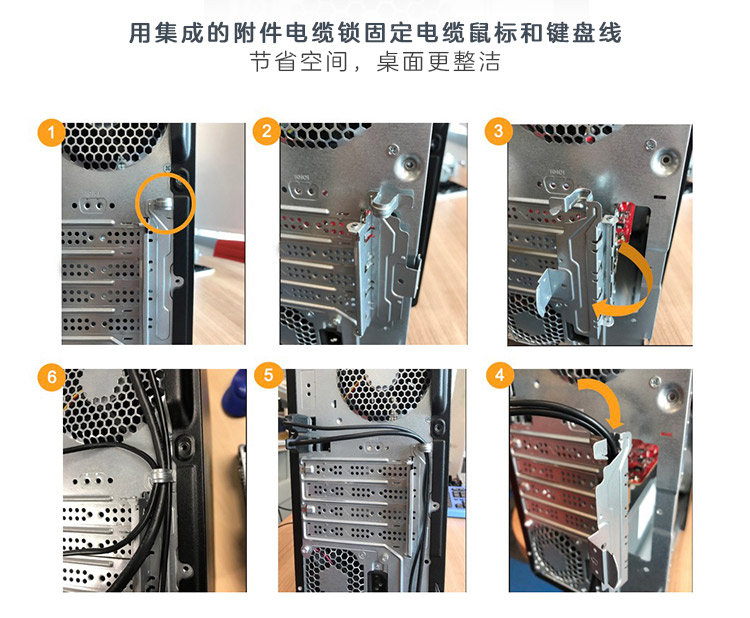 用集成的附件电缆锁固定电缆鼠标和键盘线
节省空间，桌面更整洁

1

2

3

6

5

4