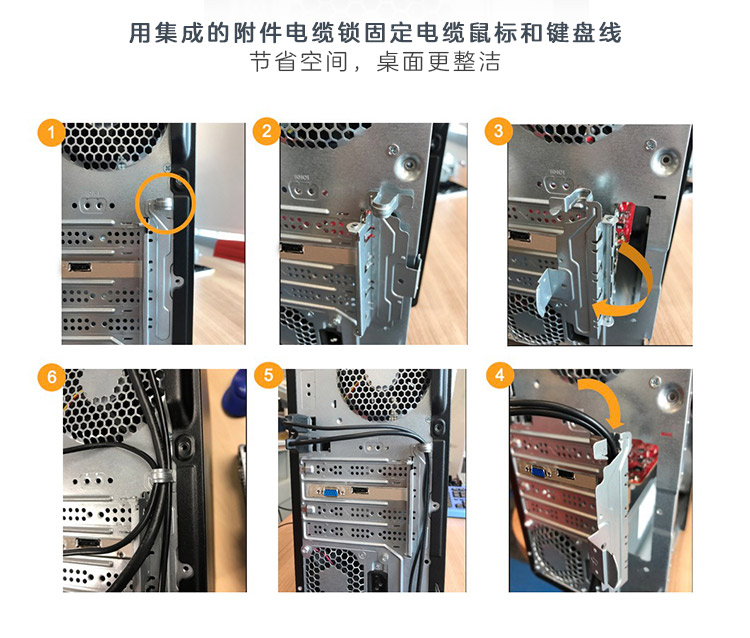 用集成的附件电缆锁固定电缆鼠标和键盘线
节省空间，桌面更整洁

1

2

3

6

5

4