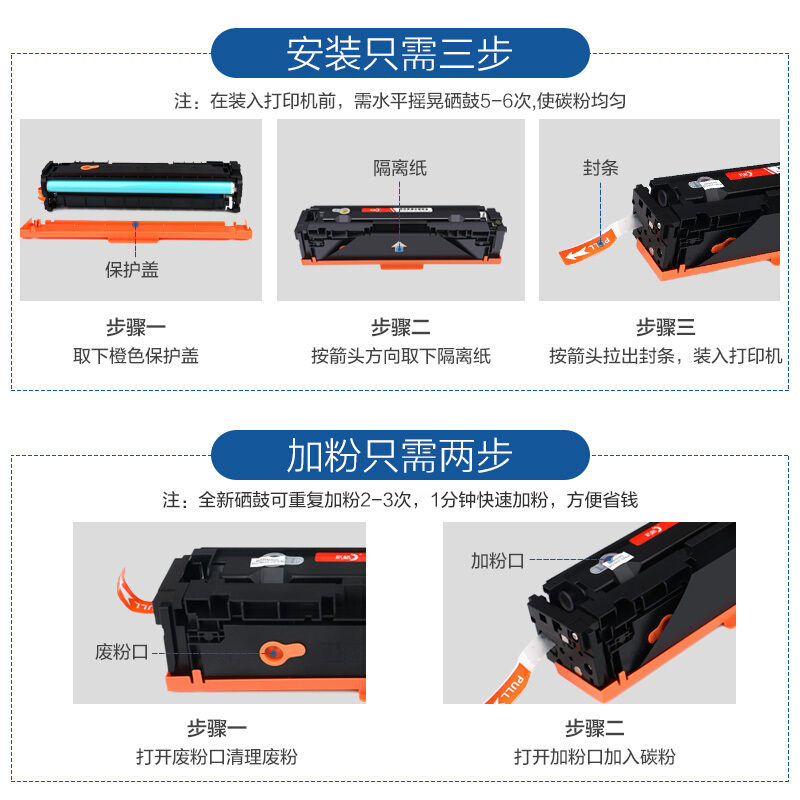 安装只需三步

注：在装入打印机前，需水平摇晃硒鼓5-6次,使碳粉均匀

保护盖

隔离纸

封条

PULL

步骤一
取下橙色保护盖

步骤二
按箭头方向取下隔离纸

步骤三
按箭头拉出封条，装入打印机

加粉只需两步

注：全新硒鼓可重复加粉2-3次，1分钟快速加粉，方便省钱

PULL

废粉口

加粉口

PULL

步骤一
打开废粉口清理废粉

步骤二
打开加粉口加入碳粉