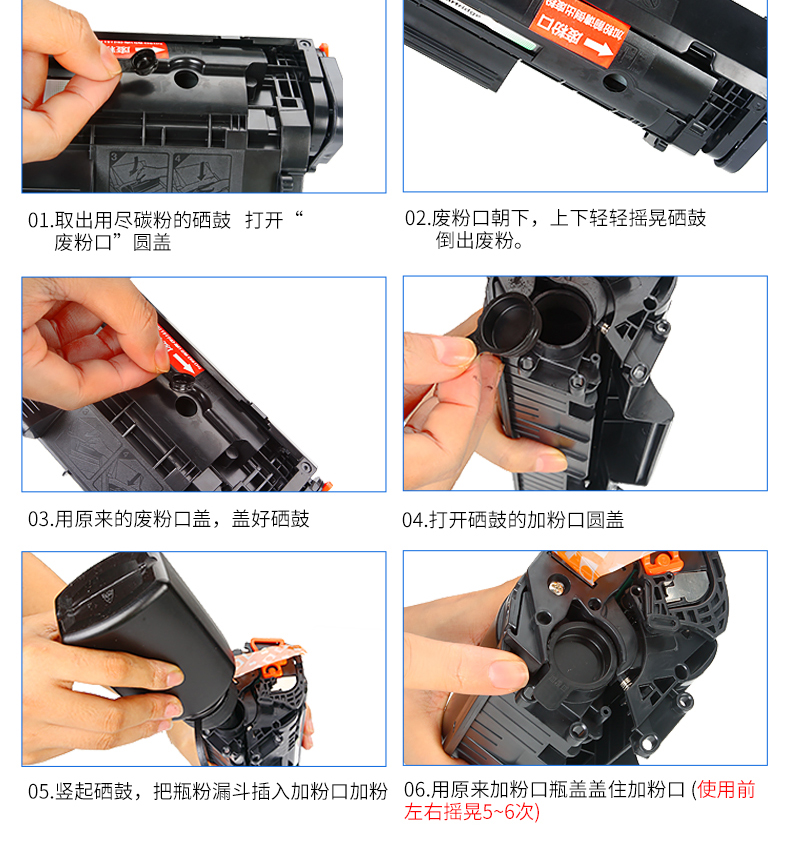 废粉口

01.取出用尽碳粉的硒鼓 打开“废粉口”圆盖

02.废粉口朝下，上下轻轻摇晃硒鼓倒出废粉。

03.用原来的废粉口盖，盖好硒鼓

04.打开硒鼓的加粉口圆盖

05.竖起硒鼓，把瓶粉漏斗插入加粉口加粉

06.用原来加粉口瓶盖盖住加粉口 (使用前左右摇晃5~6次)